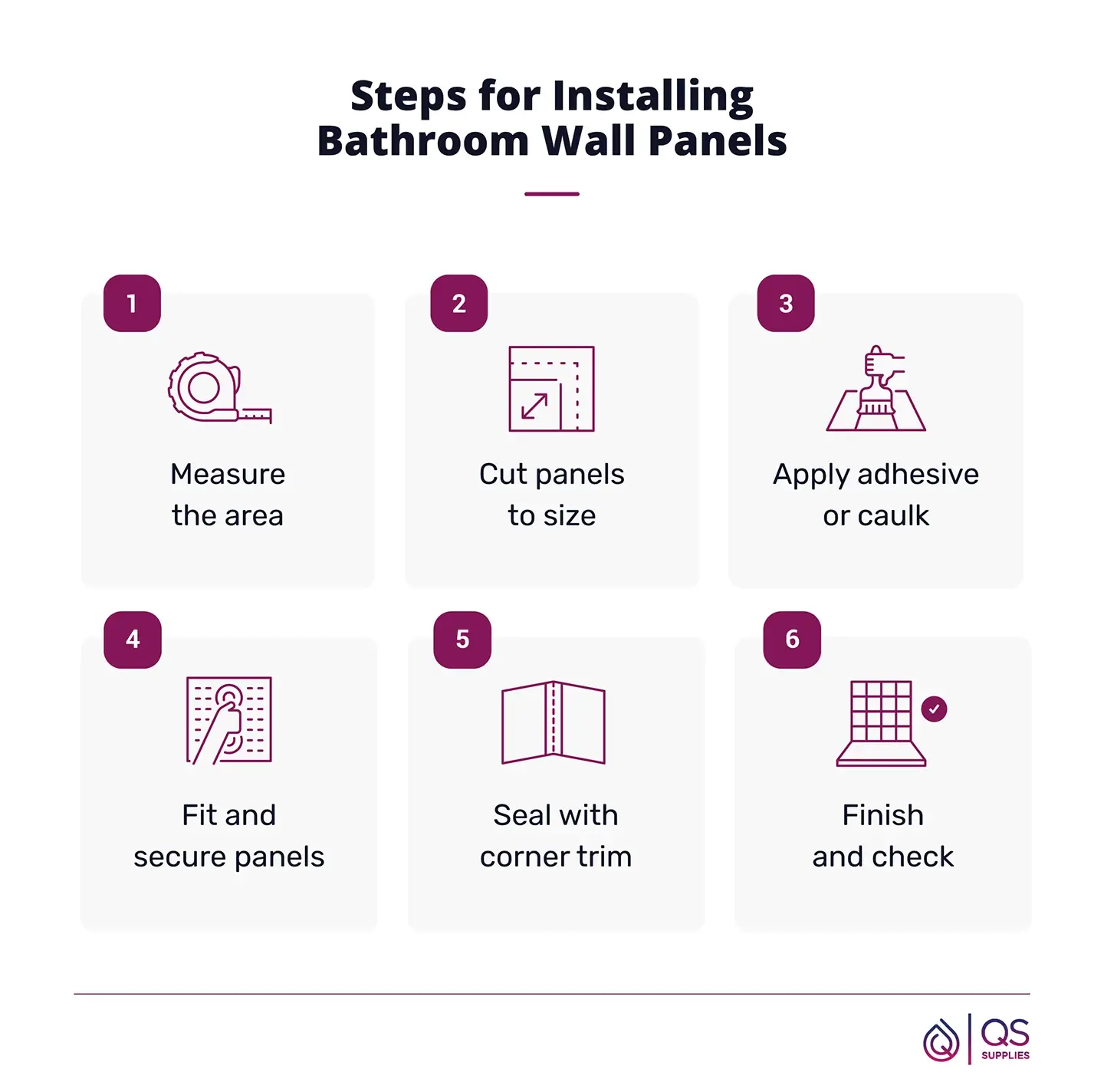 Steps for Installing Bathroom Wall Panels

1
Measure the area

2
Cut panels to size

3
Apply adhesive or caulk

4
Fit and secure panels

5
Seal with corner trim

6
Finish and check

QS SUPPLIES